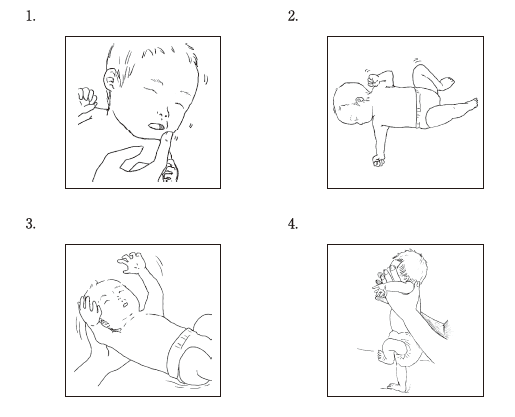 1.

2.

3.

4.