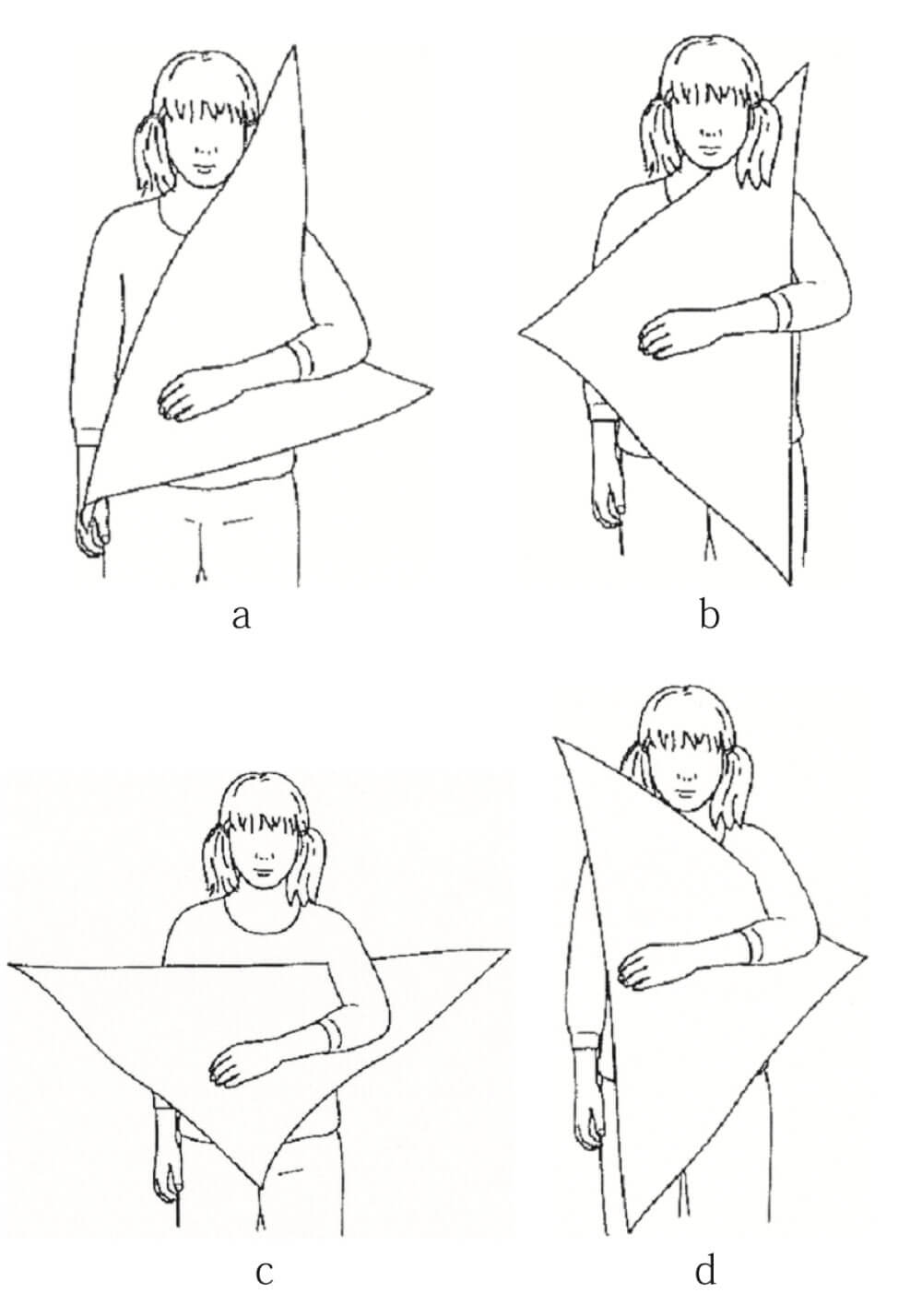 a

b

c

d