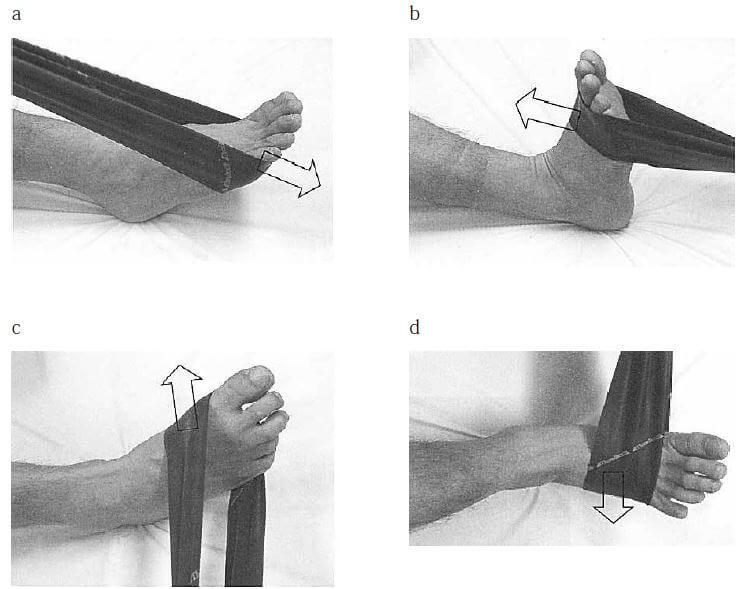 a

b

c

d